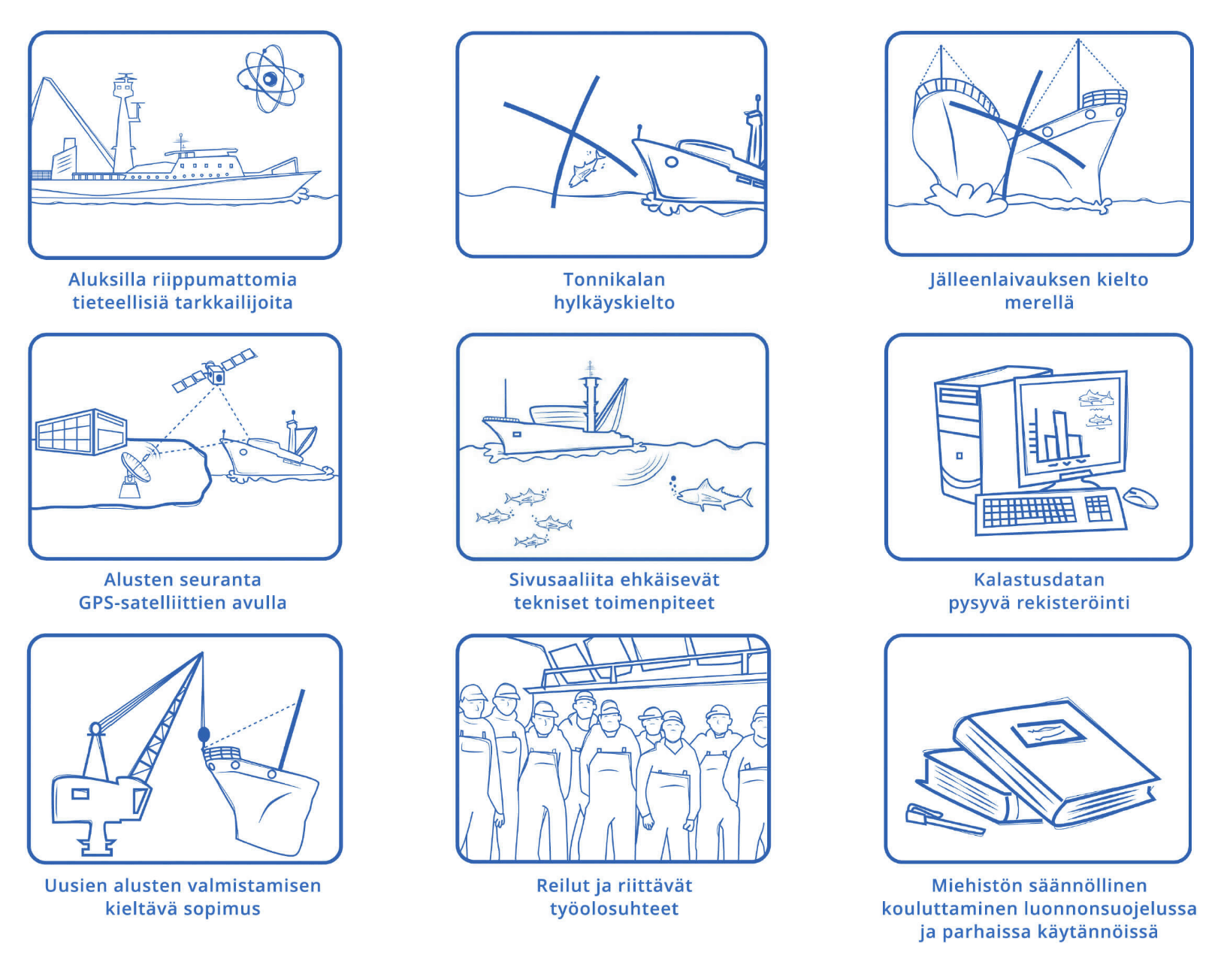 Aluksilla riippumattomia tieteellisiä tarkkailijoita

Tonnikalan hylkäyskielto

Jälleenlaivauksen kielto merellä

Alusten seuranta GPS-satelliittien avulla

Sivusaaliita ehkäisevät tekniset toimenpiteet

Kalastusdatan pysyvä rekisteröinti

Uusien alusten valmistamisen kieltävä sopimus

Reilut ja riittävät työolosuhteet

Miehistön säännöllinen kouluttaminen luonnonsuojelussa ja parhaissa käytännöissä